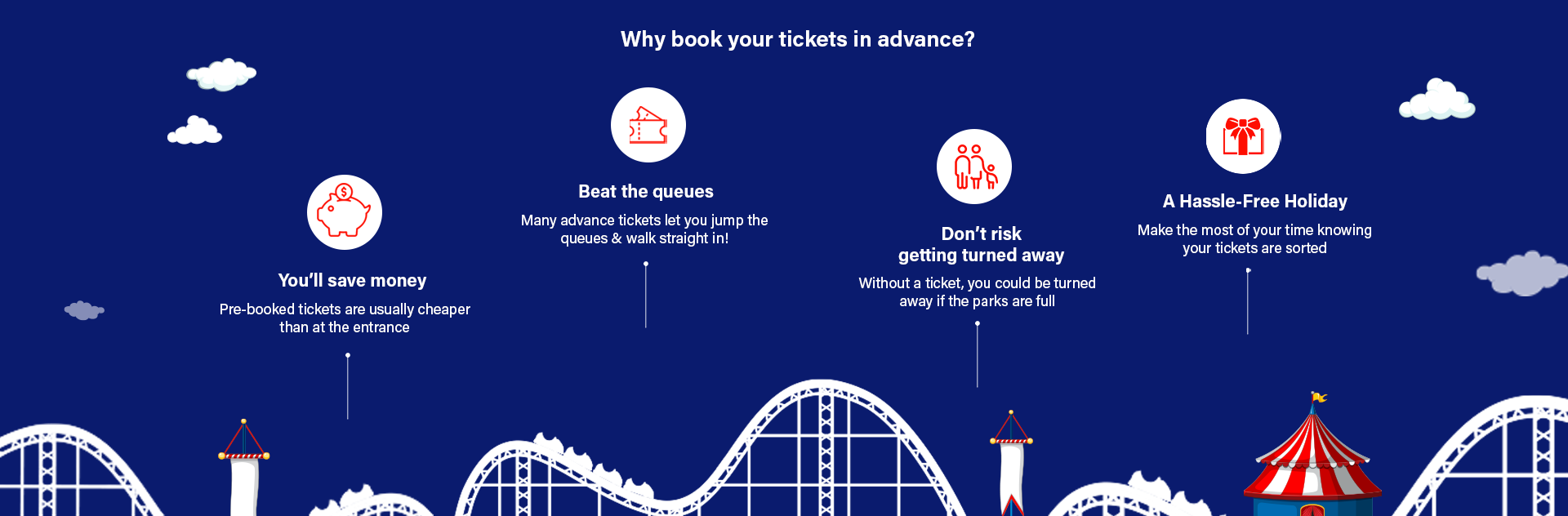 Why book your tickets in advance?

You'll save money

Pre-booked tickets are usually cheaper than at the entrance

Beat the queues

Many advance tickets let you jump the queues & walk straight in!

Don't risk getting turned away

Without a ticket, you could be turned away if the parks are full

A Hassle-Free Holiday

Make the most of your time knowing your tickets are sorted